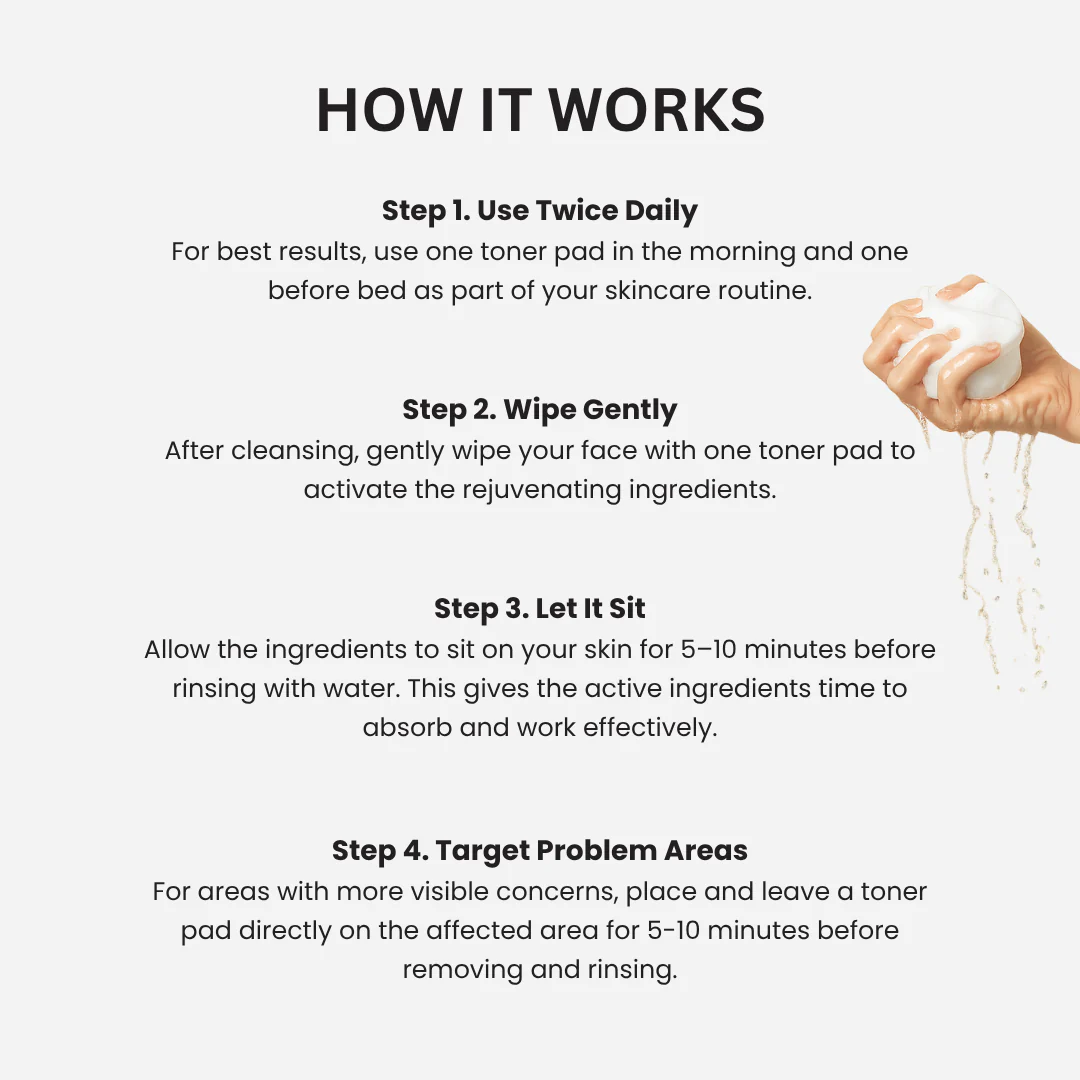 HOW IT WORKS

Step 1. Use Twice Daily
For best results, use one toner pad in the morning and one before bed as part of your skincare routine.

Step 2. Wipe Gently
After cleansing, gently wipe your face with one toner pad to activate the rejuvenating ingredients.

Step 3. Let It Sit
Allow the ingredients to sit on your skin for 5–10 minutes before rinsing with water. This gives the active ingredients time to absorb and work effectively.

Step 4. Target Problem Areas
For areas with more visible concerns, place and leave a toner pad directly on the affected area for 5-10 minutes before removing and rinsing.